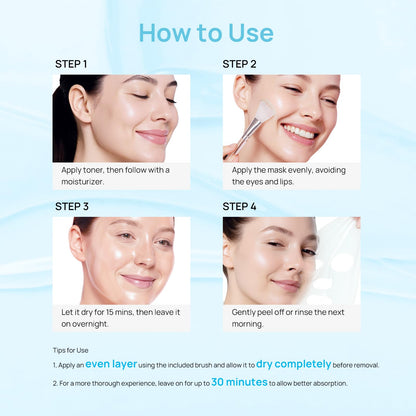 How to Use

STEP 1

Apply toner, then follow with a moisturizer.

STEP 2

Apply the mask evenly, avoiding the eyes and lips.

STEP 3

Let it dry for 15 mins, then leave it on overnight.

STEP 4

Gently peel off or rinse the next morning.

Tips for Use

1. Apply an even layer using the included brush and allow it to dry completely before removal.

2. For a more thorough experience, leave on for up to 30 minutes to allow better absorption.